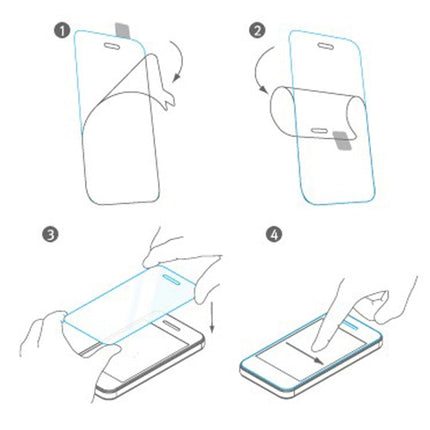 1

2

3

4