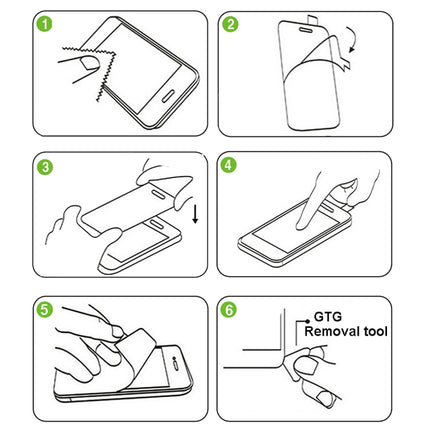 1

2

3

4

5

6

GTG
Removal tool