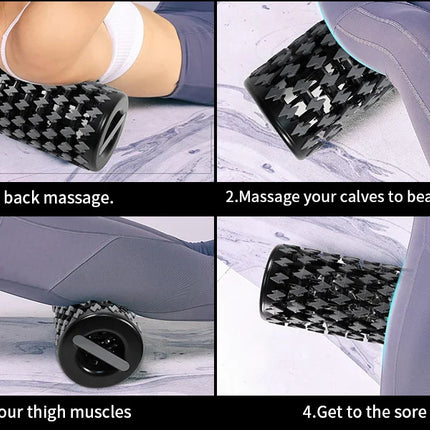 back massage.

2.Massage your calves to bea

our thigh muscles

4.Get to the sore