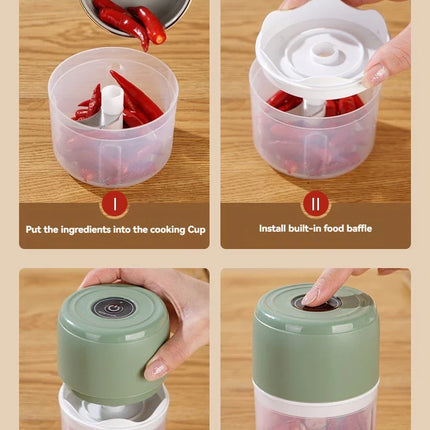 I

Put the ingredients into the cooking Cup

II

Install built-in food baffle