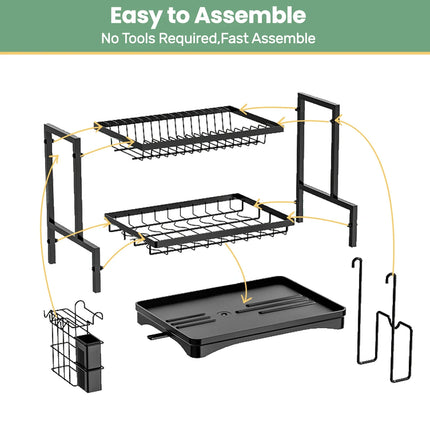 Easy to Assemble
No Tools Required,Fast Assemble