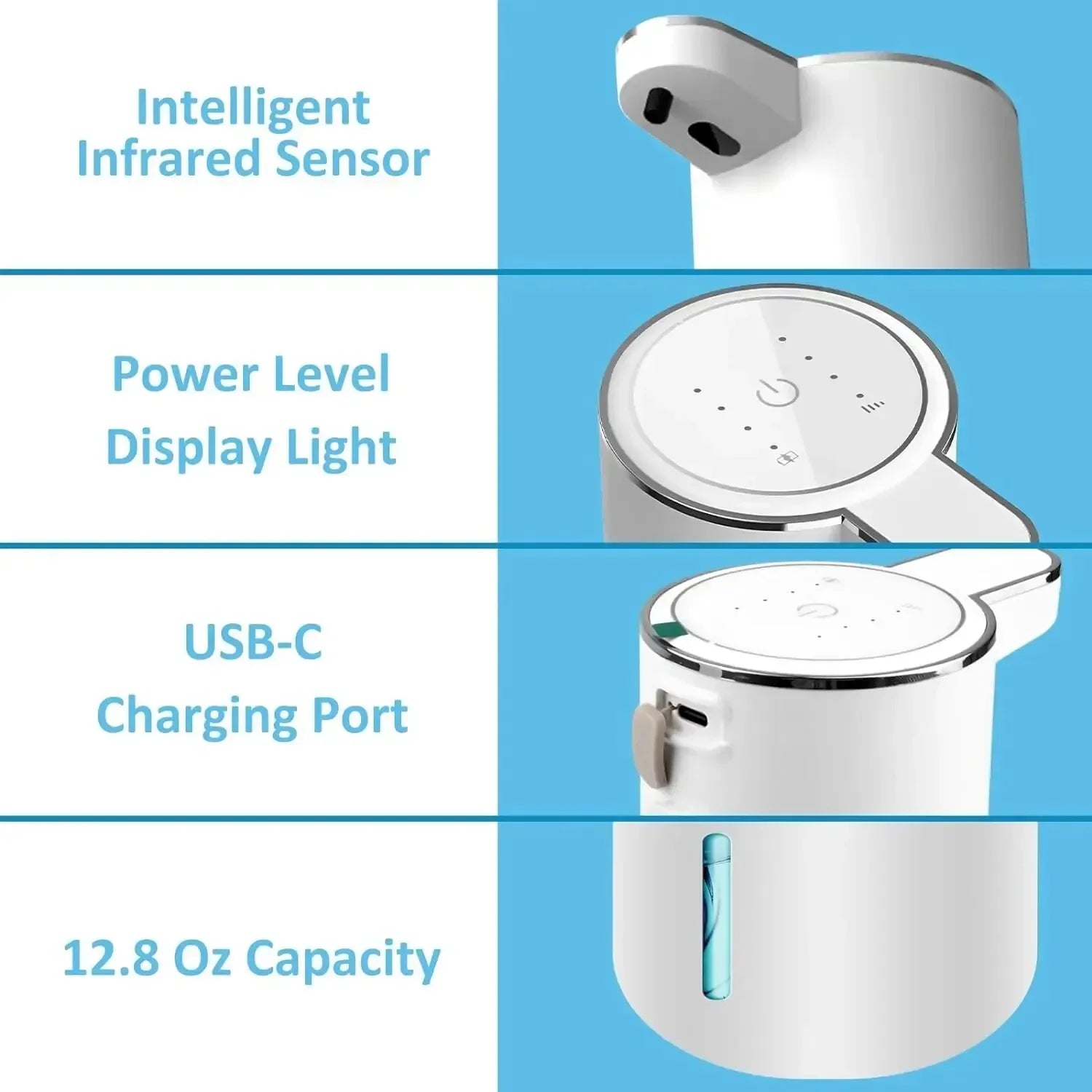 Intelligent
Infrared Sensor

Power Level
Display Light

USB-C
Charging Port

12.8 Oz Capacity