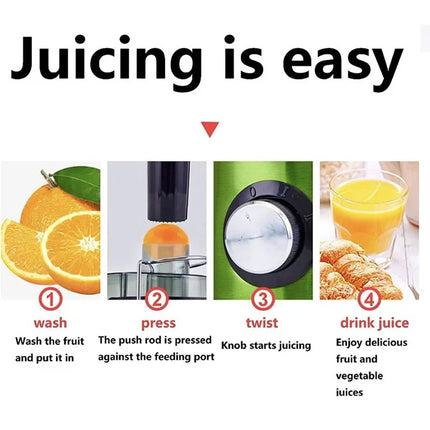 Juicing is easy

1
wash
Wash the fruit and put it in

2
press
The push rod is pressed against the feeding port

3
twist
Knob starts juicing

4
drink juice
Enjoy delicious fruit and vegetable iuices