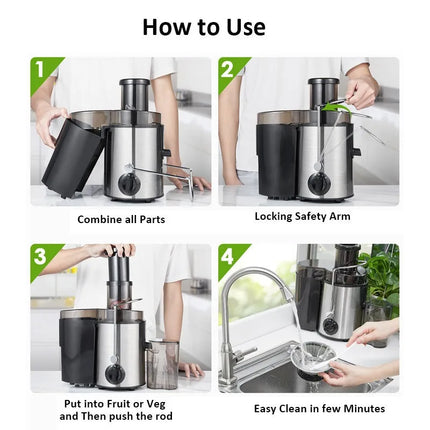 How to Use

1

Combine all Parts

2

Locking Safety Arm

3

Put into Fruit or Veg and Then push the rod

4

Easy Clean in few Minutes