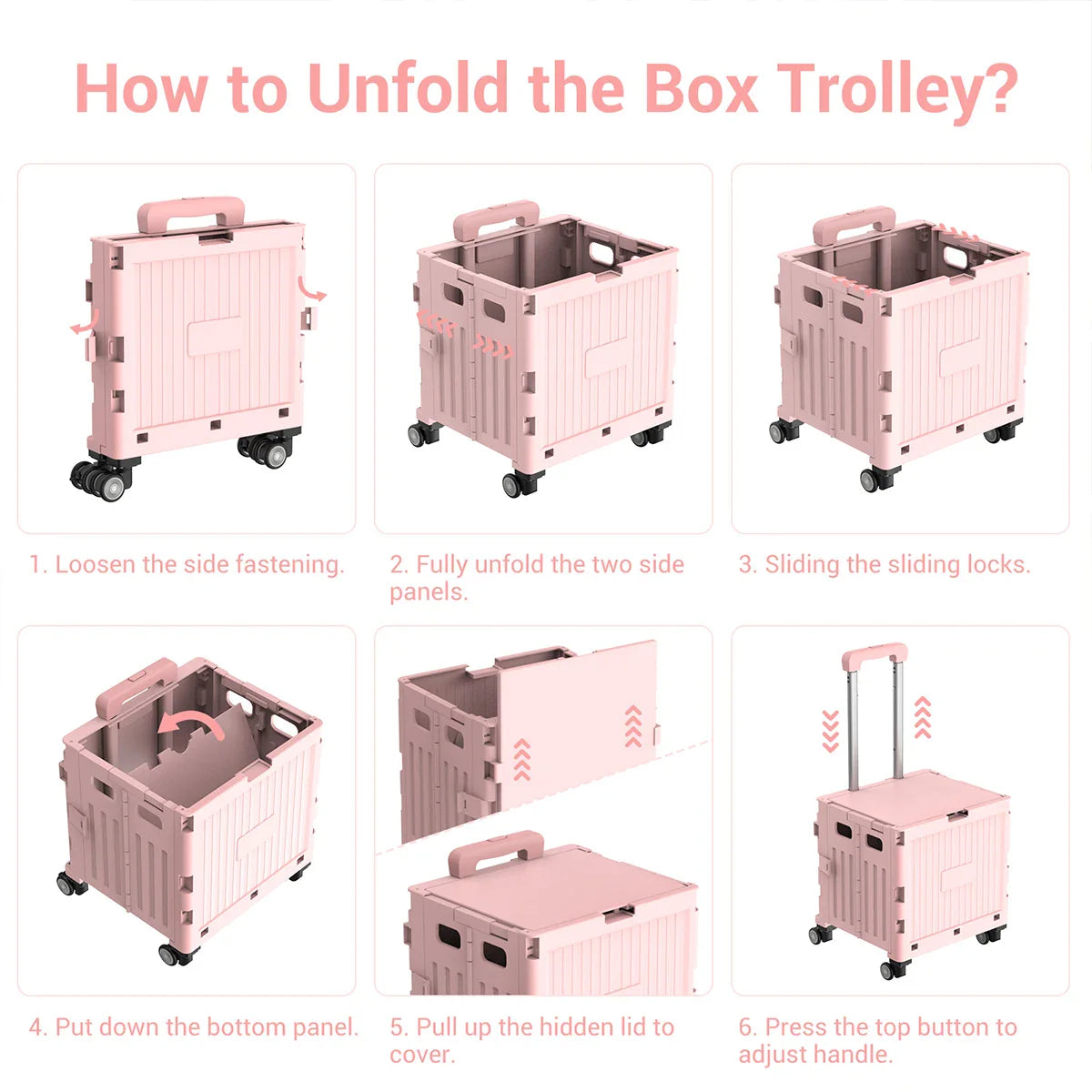 How to Unfold the Box Trolley?

1. Loosen the side fastening.

2. Fully unfold the two side panels.

3. Sliding the sliding locks.

4. Put down the bottom panel.

5. Pull up the hidden lid to cover.

6. Press the top button to adjust handle.