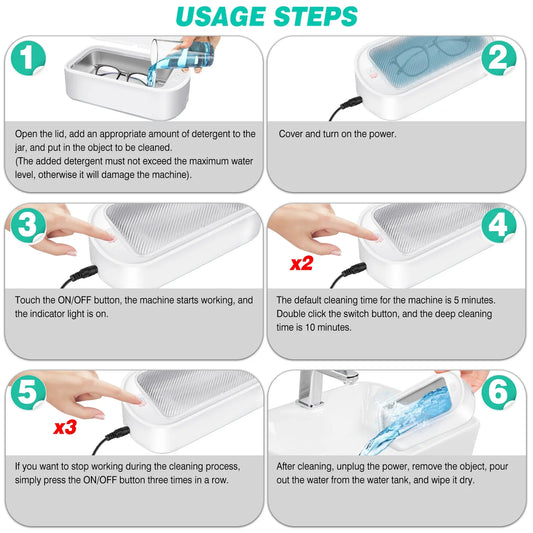 USAGE STEPS

1

Open the lid, add an appropriate amount of detergent to the jar, and put in the object to be cleaned.
(The added detergent must not exceed the maximum water level, otherwise it will damage the machine).

2

Cover and turn on the power.

3

Touch the ON/OFF button, the machine starts working, and the indicator light is on.

4

x2

The default cleaning time for the machine is 5 minutes. Double click the switch button, and the deep cleaning time is 10 minutes.

5

x3

If you want to stop working during the cleaning process, simply press the ON/OFF button three times in a row.

6

After cleaning, unplug the power, remove the object, pour out the water from the water tank, and wipe it dry.