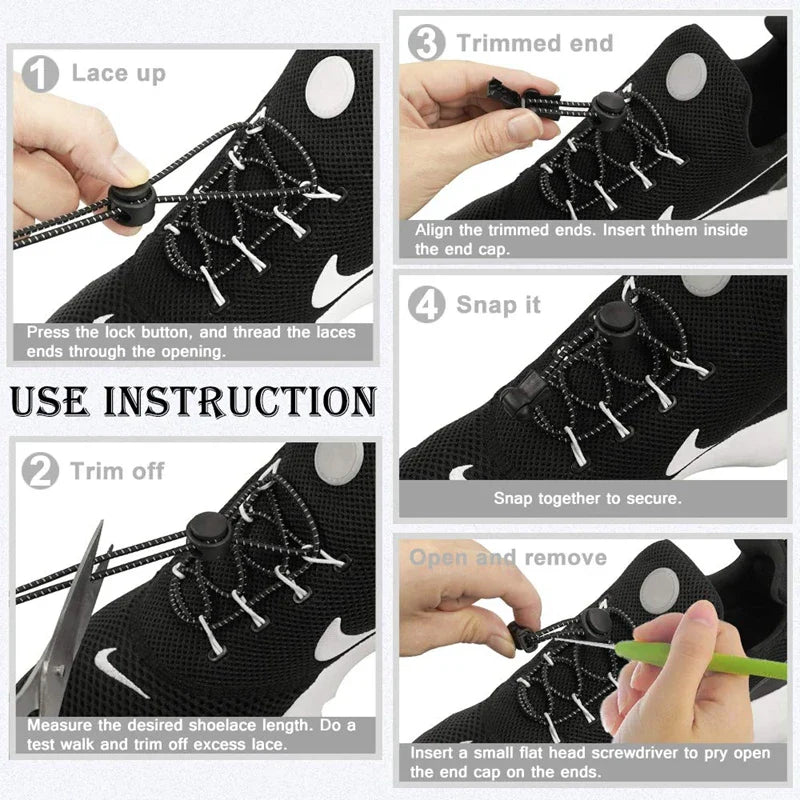 1 Lace up

Press the lock button, and thread the laces ends through the opening.

USE INSTRUCTION

2 Trim off

Measure the desired shoelace length. Do a test walk and trim off excess lace.

3 Trimmed end

Align the trimmed ends. Insert thhem inside the end cap.

4 Snap it

Snap together to secure.

Open and remove

Insert a small flat head screwdriver to pry open the end cap on the ends.