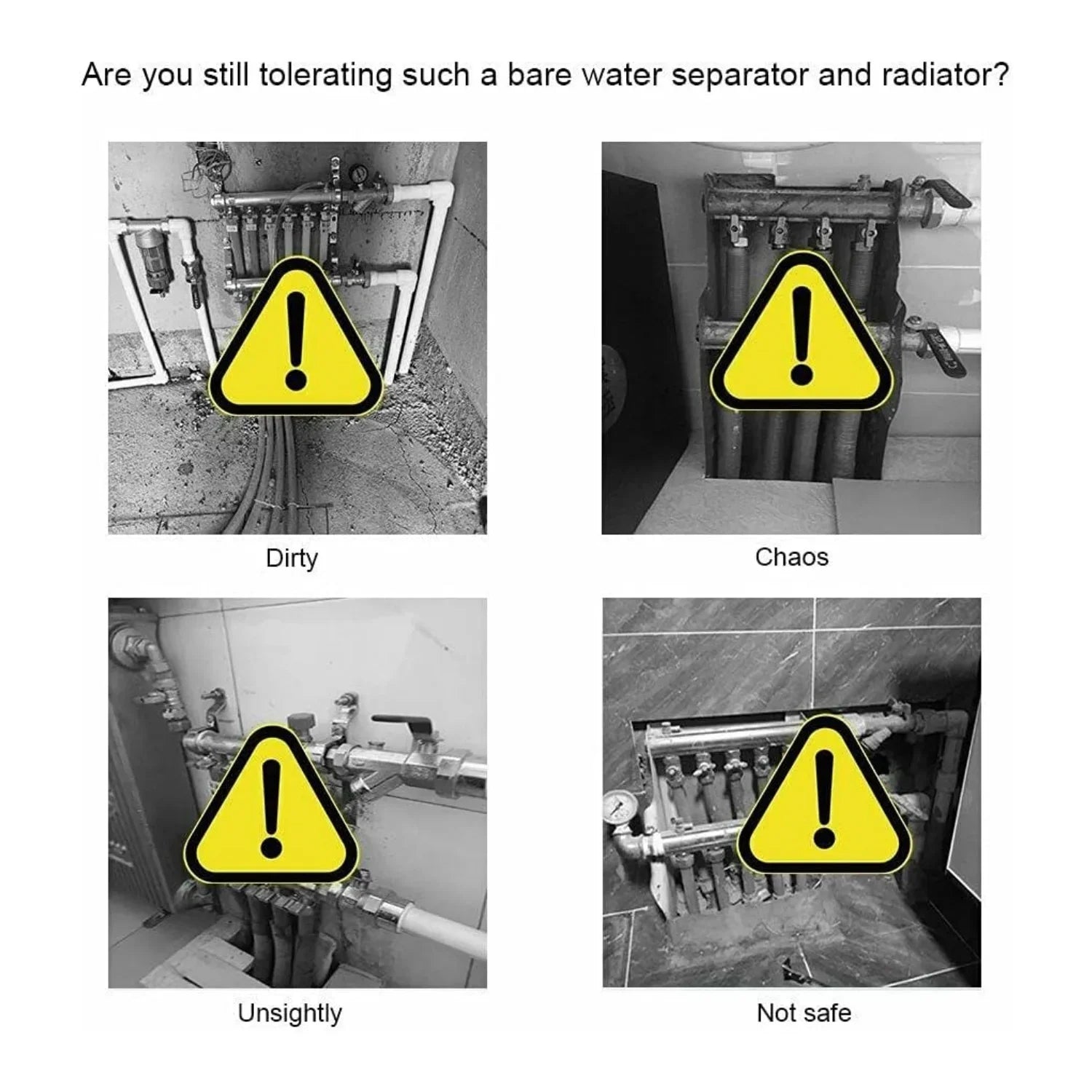 Are you still tolerating such a bare water separator and radiator?

Dirty

Chaos

Unsightly

Not safe