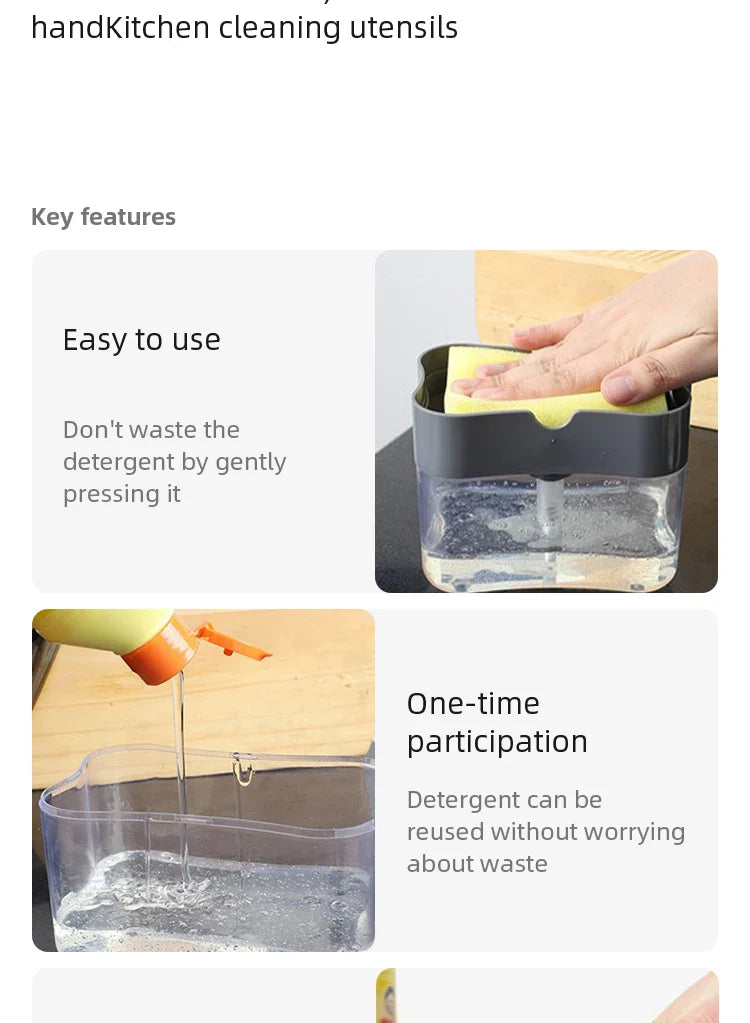 handKitchen cleaning utensils

Key features

Easy to use

Don't waste the detergent by gently pressing it

One-time participation

Detergent can be reused without worrying about waste