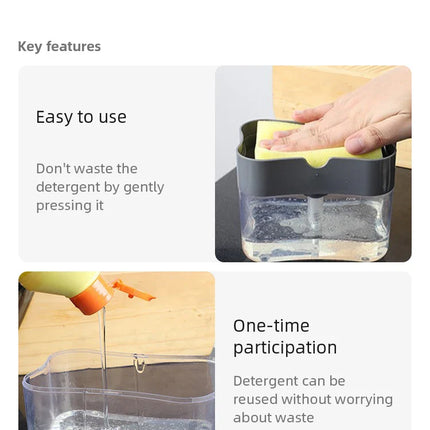 Key features

Easy to use

Don't waste the detergent by gently pressing it

One-time participation

Detergent can be reused without worrying about waste