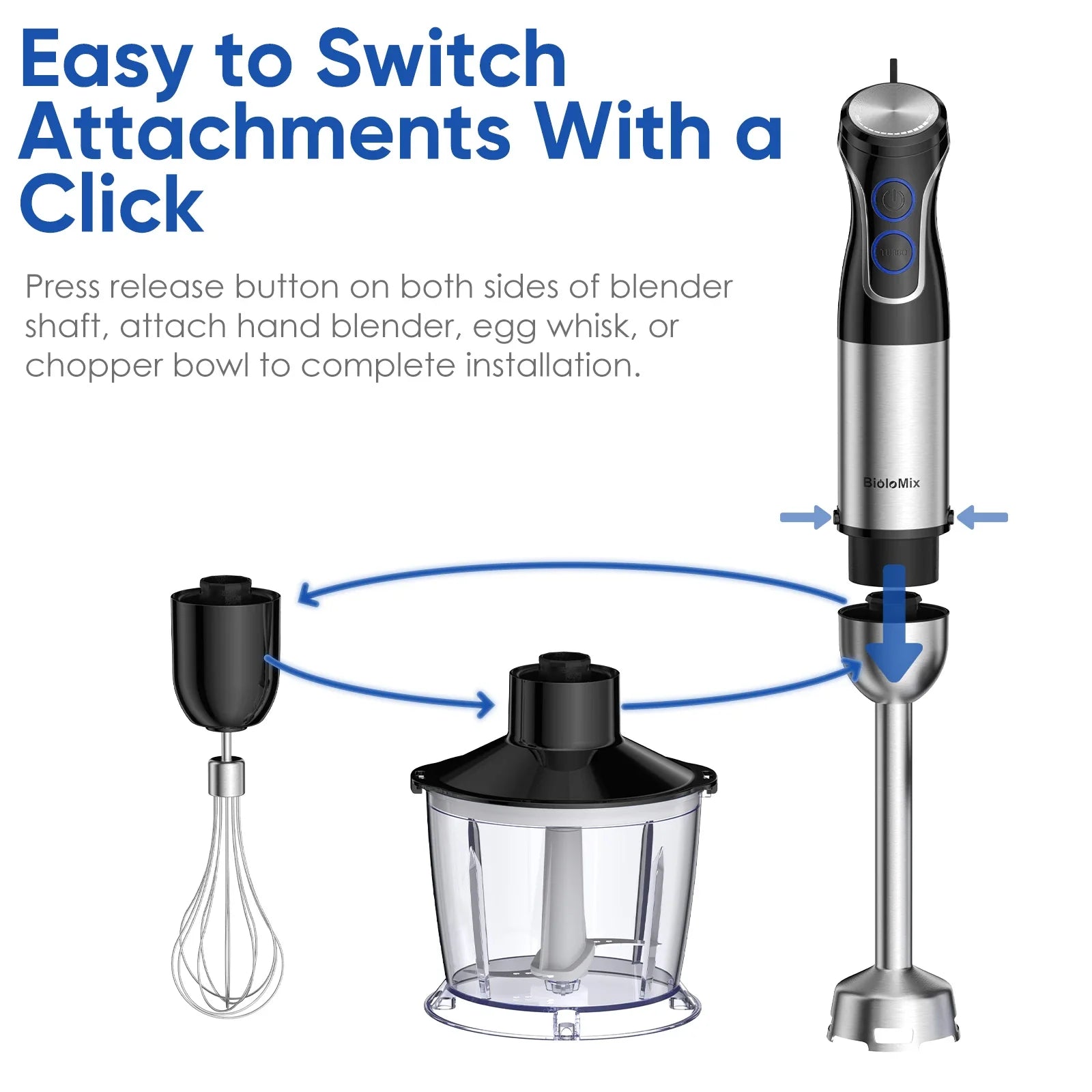 Easy to Switch Attachments With a Click

Press release button on both sides of blender shaft, attach hand blender, egg whisk, or chopper bowl to complete installation.

TURBO

BioloMix