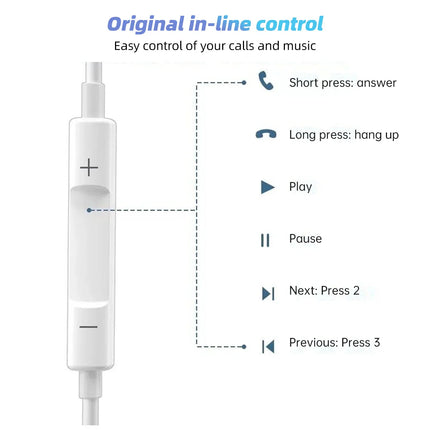 Original in-line control
Easy control of your calls and music

+

−

Short press: answer

Long press: hang up

Play

Pause

Next: Press 2

Previous: Press 3