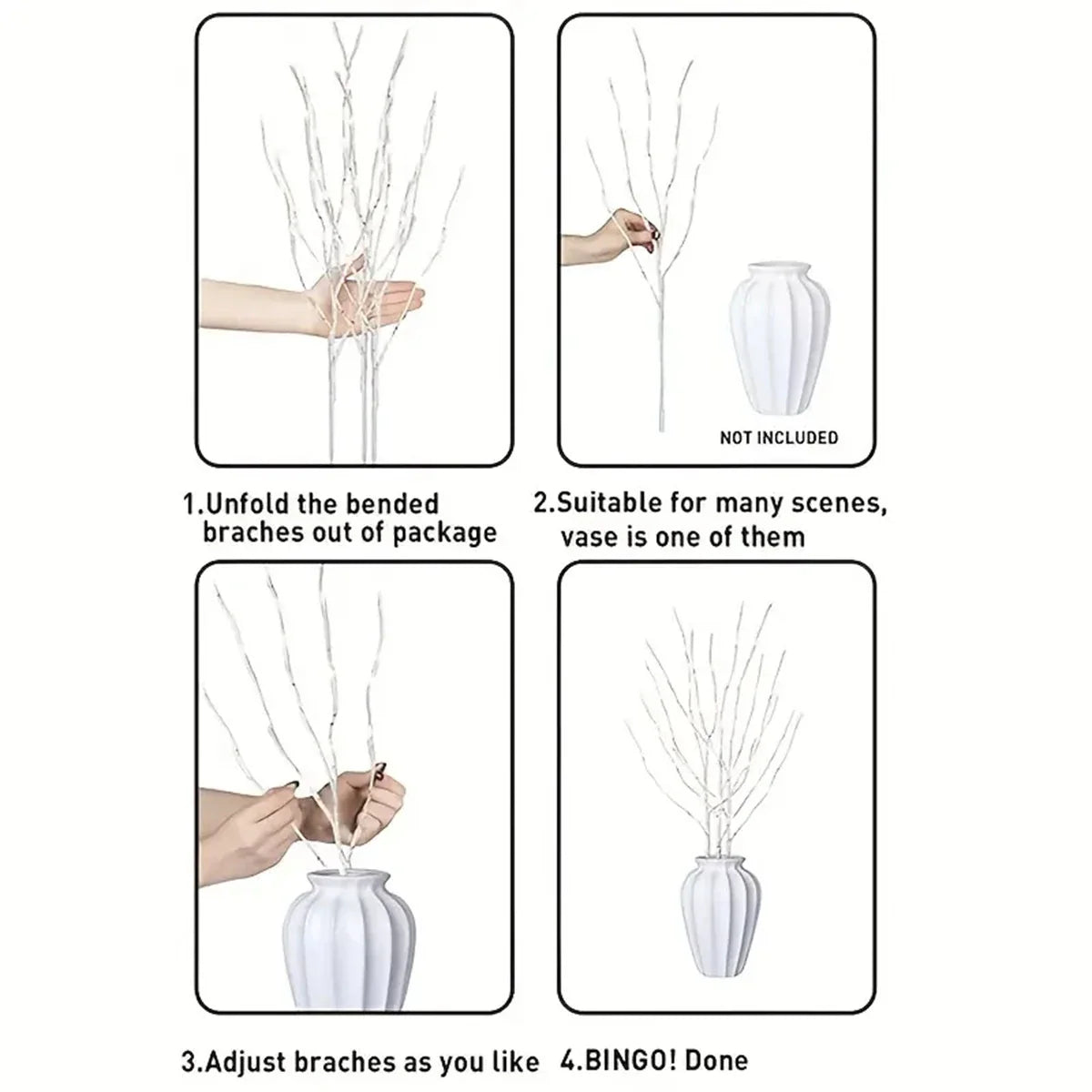 NOT INCLUDED

1.Unfold the bended braches out of package

2.Suitable for many scenes, vase is one of them

3.Adjust braches as you like

4.BINGO! Done