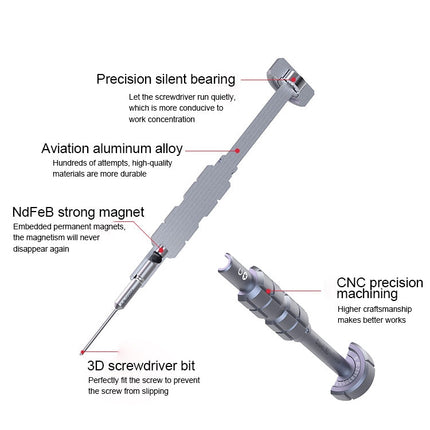 Precision silent bearing
Let the screwdriver run quietly, which is more conducive to work concentration

Aviation aluminum alloy
Hundreds of attempts, high-quality materials are more durable

NdFeB strong magnet
Embedded permanent magnets, the magnetism will never disappear again

CNC precision machining
Higher craftsmanship makes better works

3D screwdriver bit
Perfectly fit the screw to prevent the screw from slipping