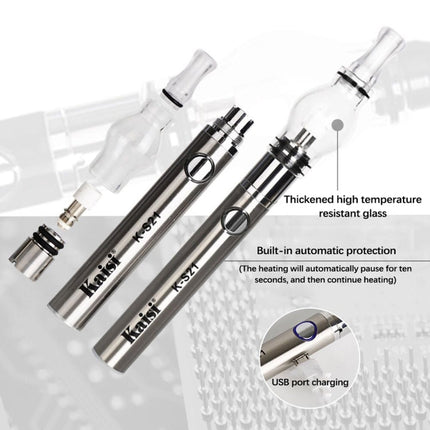 Kaisi K-S21

Kaisi K-S21

Thickened high temperature resistant glass

Built-in automatic protection

(The heating will automatically pause for ten seconds, and then continue heating)

USB port charging