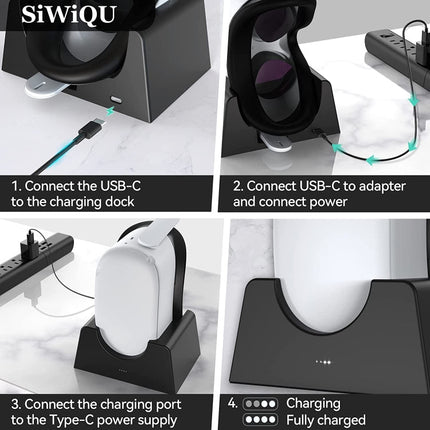 SiWiQU

1. Connect the USB-C to the charging dock

2. Connect USB-C to adapter and connect power

3. Connect the charging port to the Type-C power supply

4. Charging
Fully charged