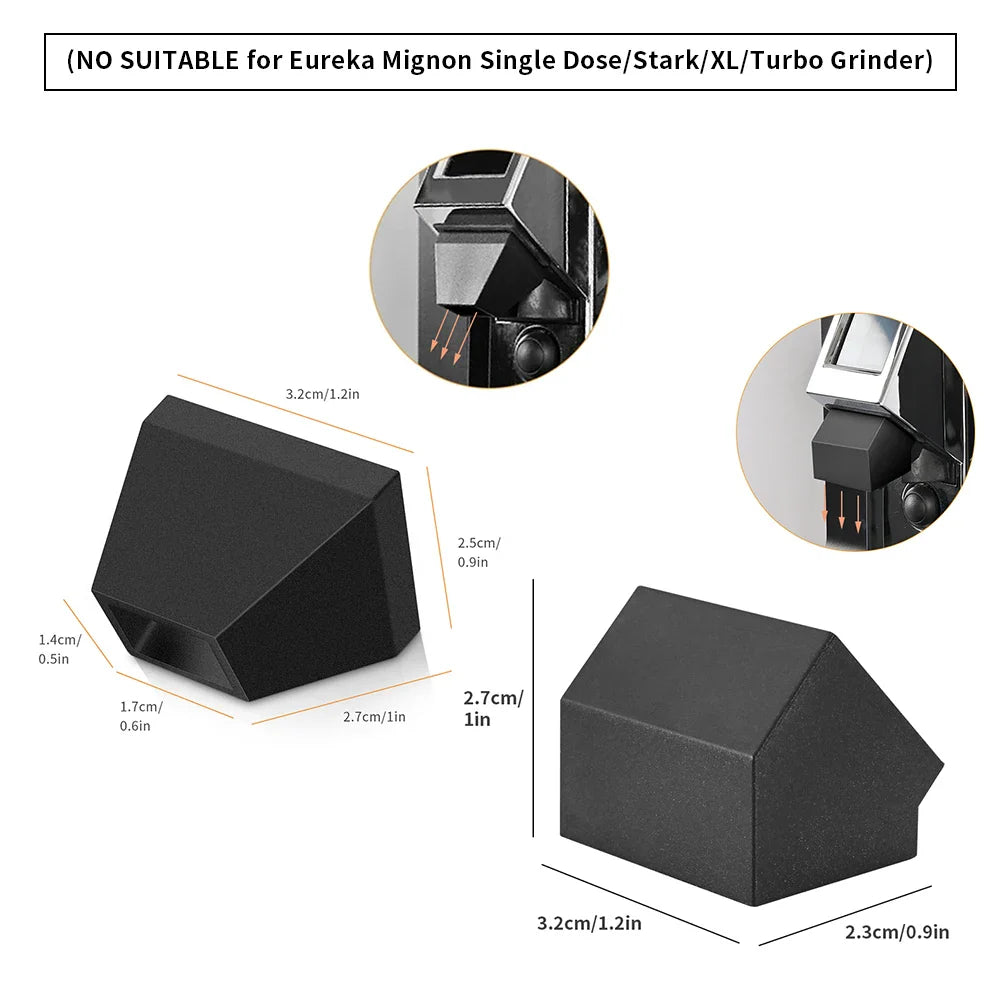 (NO SUITABLE for Eureka Mignon Single Dose/Stark/XL/Turbo Grinder)

3.2cm/1.2in

2.5cm/
0.9in

1.4cm/
0.5in

1.7cm/
0.6in

2.7cm/1in

2.7cm/
1in

3.2cm/1.2in

2.3cm/0.9in