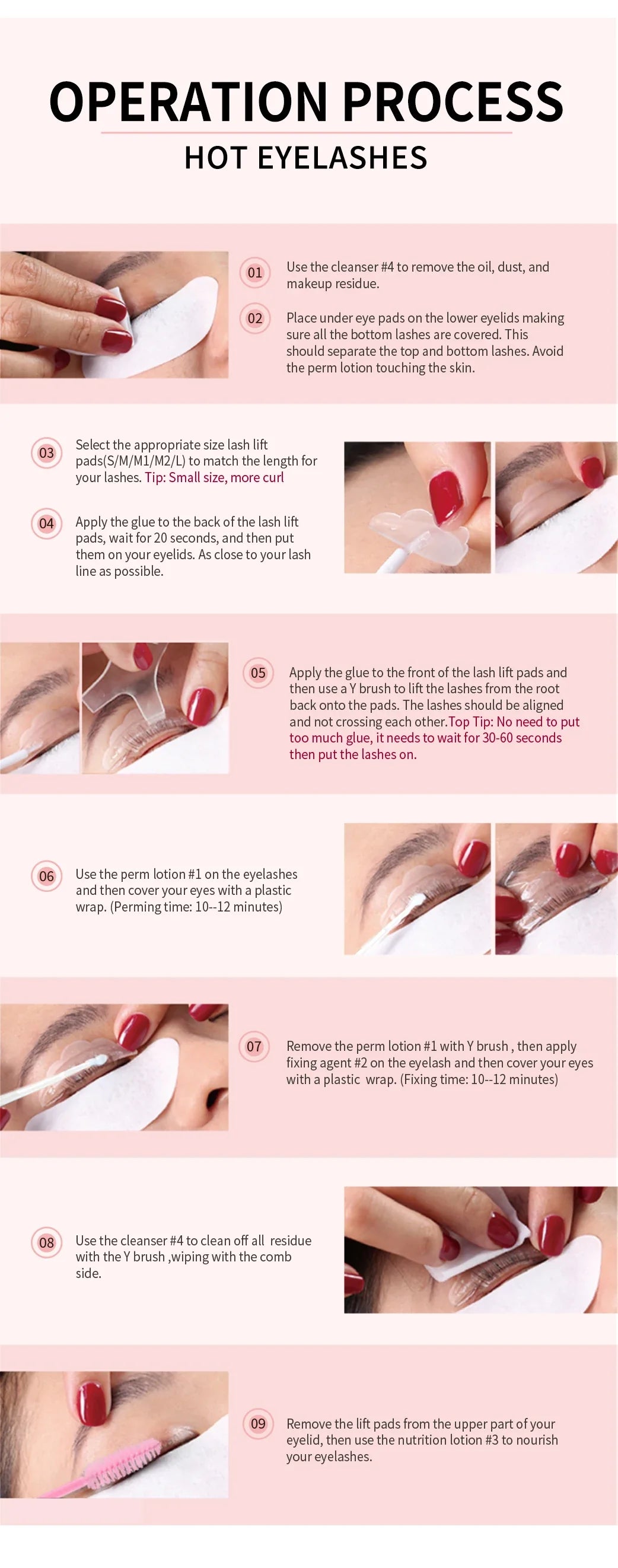 OPERATION PROCESS
HOT EYELASHES

01 Use the cleanser #4 to remove the oil, dust, and makeup residue.

02 Place under eye pads on the lower eyelids making sure all the bottom lashes are covered. This should separate the top and bottom lashes. Avoid the perm lotion touching the skin.

03 Select the appropriate size lash lift pads(S/M/M1/M2/L) to match the length for your lashes. Tip: Small size, more curl

04 Apply the glue to the back of the lash lift pads, wait for 20 seconds, and then put them on your eyelids. As close to your lash line as possible.

05 Apply the glue to the front of the lash lift pads and then use a Y brush to lift the lashes from the root back onto the pads. The lashes should be aligned and not crossing each other.Top Tip: No need to put too much glue, it needs to wait for 30-60 seconds then put the lashes on.

06 Use the perm lotion #1 on the eyelashes and then cover your eyes with a plastic wrap. (Perming time: 10--12 minutes)

07 Remove the perm lotion #1 with Y brush , then apply fixing agent #2 on the eyelash and then cover your eyes with a plastic wrap. (Fixing time: 10--12 minutes)

08 Use the cleanser #4 to clean off all residue with the Y brush ,wiping with the comb side.

09 Remove the lift pads from the upper part of your eyelid, then use the nutrition lotion #3 to nourish your eyelashes.