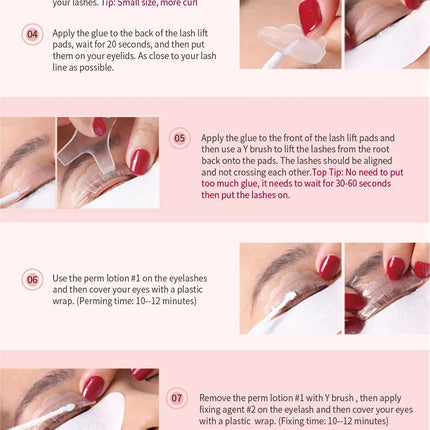 your lashes. Tip: Small size, more curl

04 Apply the glue to the back of the lash lift pads, wait for 20 seconds, and then put them on your eyelids. As close to your lash line as possible.

05 Apply the glue to the front of the lash lift pads and then use a Y brush to lift the lashes from the root back onto the pads. The lashes should be aligned and not crossing each other.Top Tip: No need to put too much glue, it needs to wait for 30-60 seconds then put the lashes on.

06 Use the perm lotion #1 on the eyelashes and then cover your eyes with a plastic wrap. (Perming time: 10--12 minutes)

07 Remove the perm lotion #1 with Y brush , then apply fixing agent #2 on the eyelash and then cover your eyes with a plastic wrap. (Fixing time: 10--12 minutes)