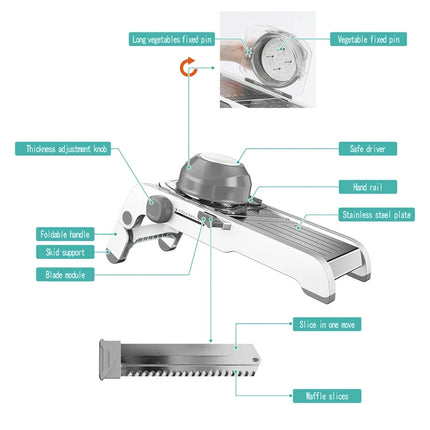 Long vegetables fixed pin

Vegetable fixed pin

Thickness adjustment knob

Safe driver

Hand rail

Stainless steel plate

Foldable handle

Skid support

Blade module

Slice in one move

Waffle slices