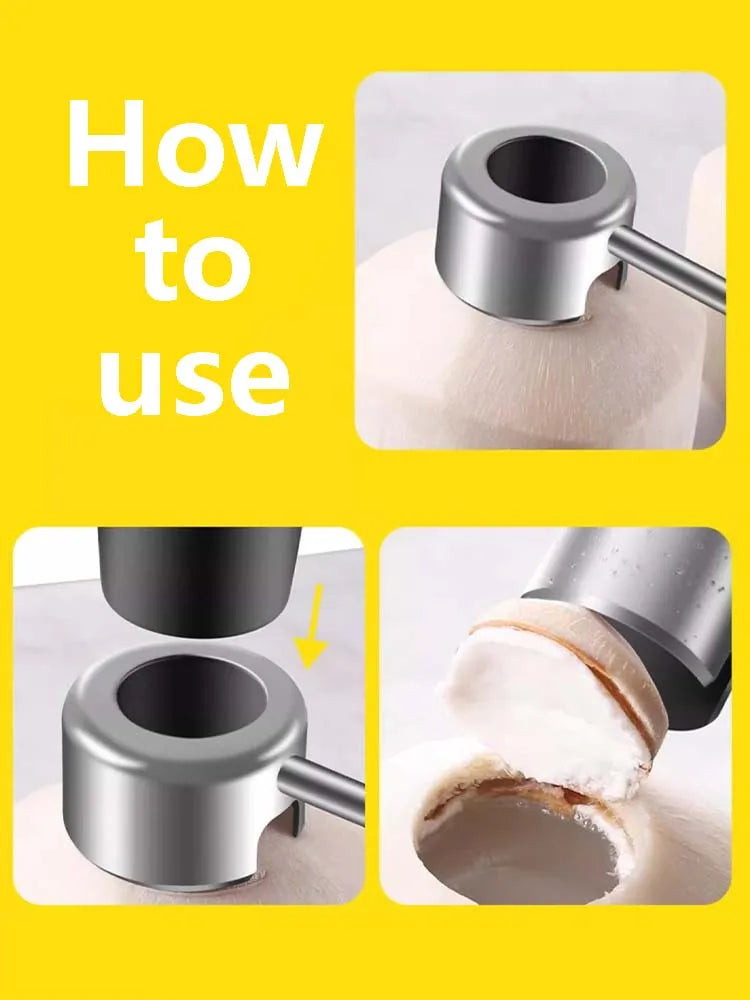 How to use