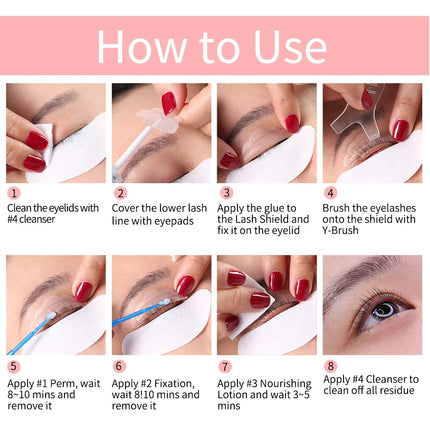 How to Use

1
Clean the eyelids with #4 cleanser

2
Cover the lower lash line with eyepads

3
Apply the glue to the Lash Shield and fix it on the eyelid

4
Brush the eyelashes onto the shield with Y-Brush

5
Apply #1 Perm, wait 8~10 mins and remove it

6
Apply #2 Fixation, wait 8!10 mins and remove it

7
Apply #3 Nourishing Lotion and wait 3~5 mins

8
Apply #4 Cleanser to clean off all residue