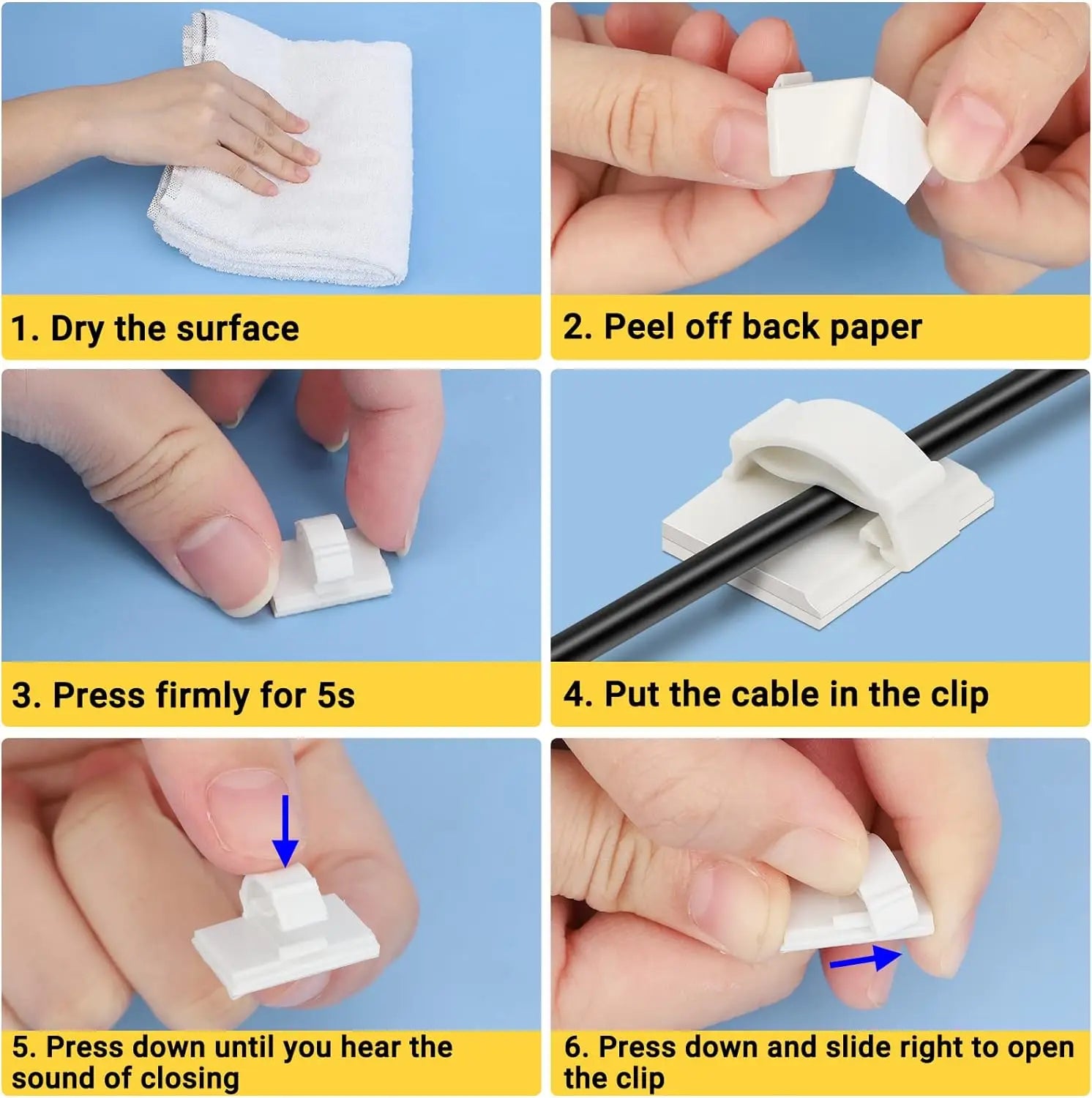 1. Dry the surface

2. Peel off back paper

3. Press firmly for 5s

4. Put the cable in the clip

5. Press down until you hear the sound of closing

6. Press down and slide right to open the clip