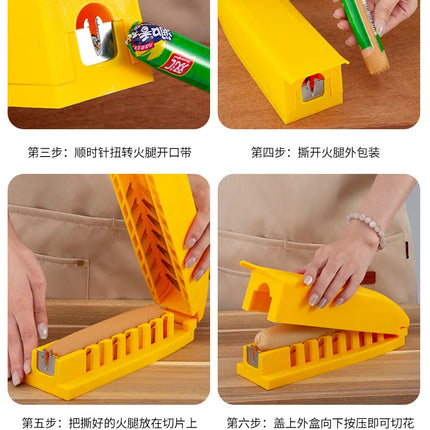 第三步：顺时针扭转火腿开口带

第四步：撕开火腿外包装

第五步：把撕好的火腿放在切片上

第六步：盖上外盒向下按压即可切花