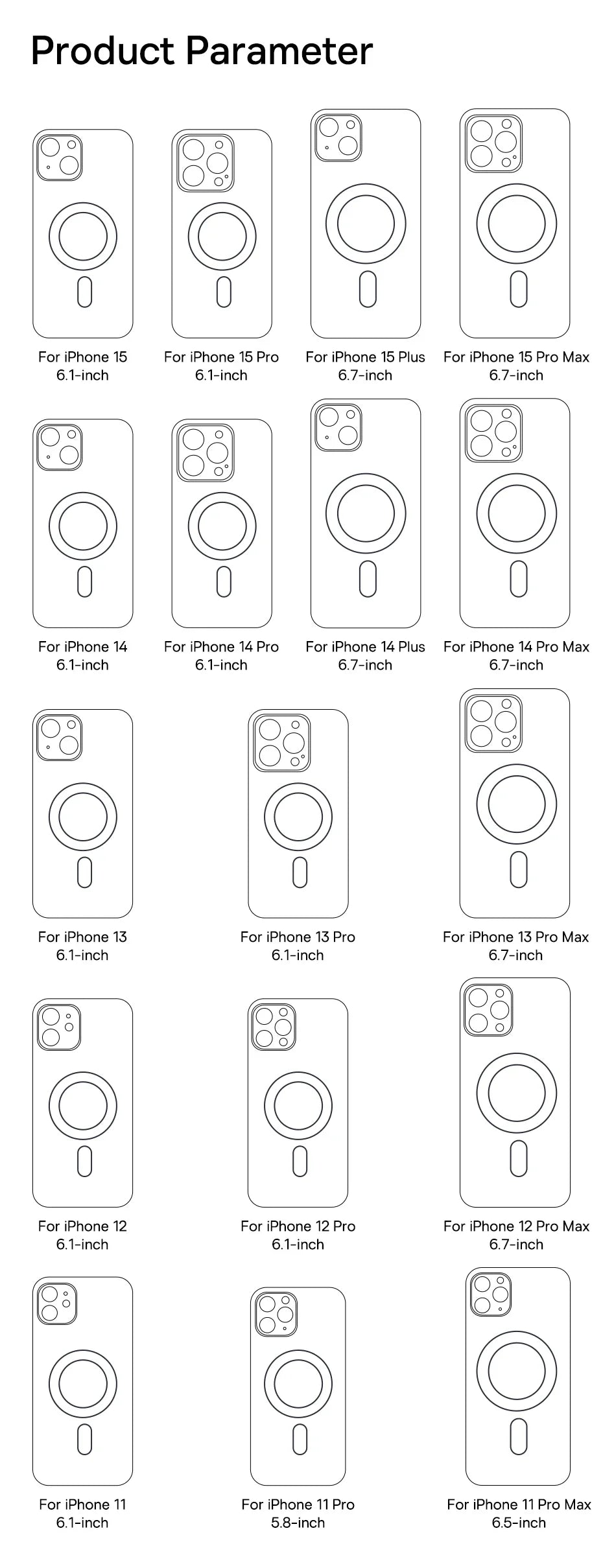 Product Parameter

For iPhone 15
6.1-inch

For iPhone 15 Pro
6.1-inch

For iPhone 15 Plus
6.7-inch

For iPhone 15 Pro Max
6.7-inch

For iPhone 14
6.1-inch

For iPhone 14 Pro
6.1-inch

For iPhone 14 Plus
6.7-inch

For iPhone 14 Pro Max
6.7-inch

For iPhone 13
6.1-inch

For iPhone 13 Pro
6.1-inch

For iPhone 13 Pro Max
6.7-inch

For iPhone 12
6.1-inch

For iPhone 12 Pro
6.1-inch

For iPhone 12 Pro Max
6.7-inch

For iPhone 11
6.1-inch

For iPhone 11 Pro
5.8-inch

For iPhone 11 Pro Max
6.5-inch