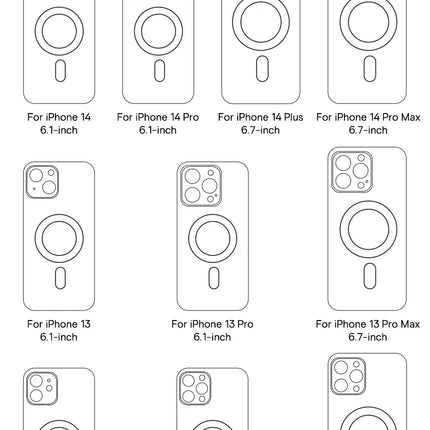 For iPhone 14
6.1-inch

For iPhone 14 Pro
6.1-inch

For iPhone 14 Plus
6.7-inch

For iPhone 14 Pro Max
6.7-inch

For iPhone 13
6.1-inch

For iPhone 13 Pro
6.1-inch

For iPhone 13 Pro Max
6.7-inch