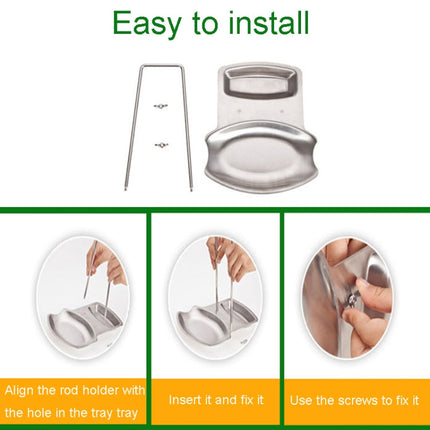 Easy to install

Align the rod holder with the hole in the tray tray

Insert it and fix it

Use the screws to fix it