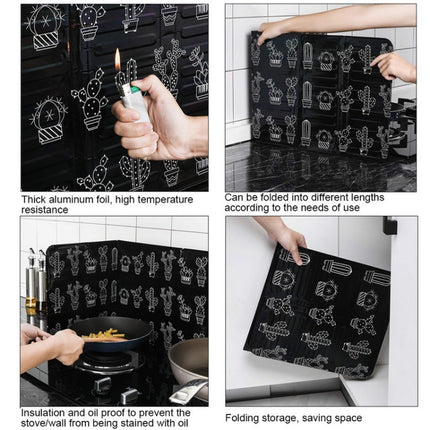 Thick aluminum foil, high temperature resistance

Can be folded into different lengths according to the needs of use

Insulation and oil proof to prevent the stove/wall from being stained with oil

Folding storage, saving space