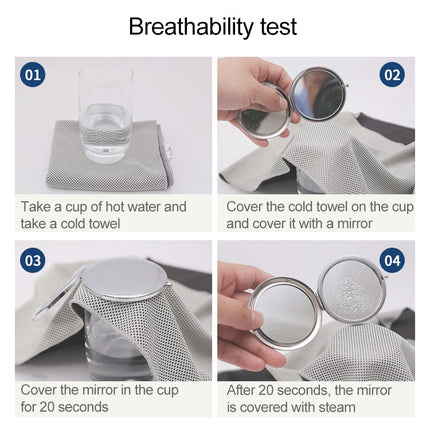 Breathability test

01

Take a cup of hot water and take a cold towel

02

Cover the cold towel on the cup and cover it with a mirror

03

Cover the mirror in the cup for 20 seconds

04

After 20 seconds, the mirror is covered with steam