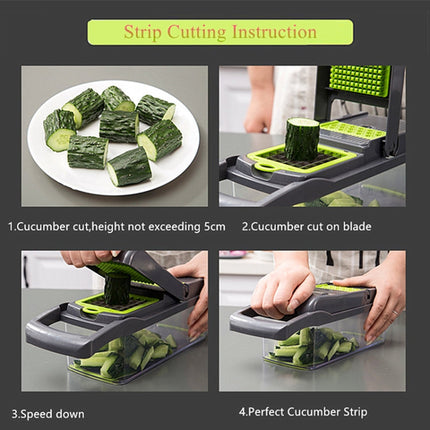 Strip Cutting Instruction

1.Cucumber cut,height not exceeding 5cm

2.Cucumber cut on blade

3.Speed down

4.Perfect Cucumber Strip