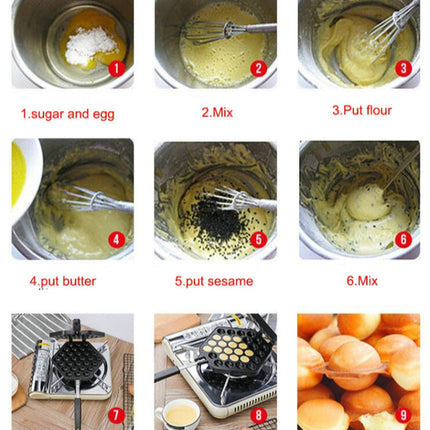 1

2

3

1.sugar and egg

2.Mix

3.Put flour

4

5

6

4.put butter

5.put sesame

6.Mix

7

8

9