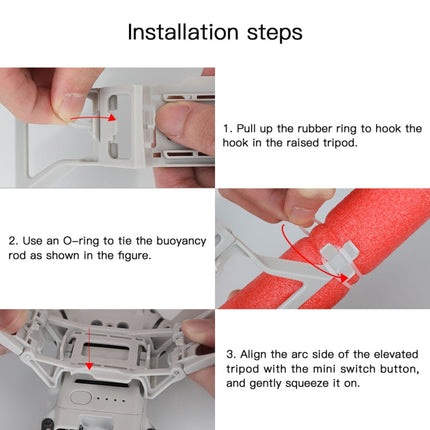 Installation steps

1. Pull up the rubber ring to hook the hook in the raised tripod.

2. Use an O-ring to tie the buoyancy rod as shown in the figure.

3. Align the arc side of the elevated tripod with the mini switch button, and gently squeeze it on.