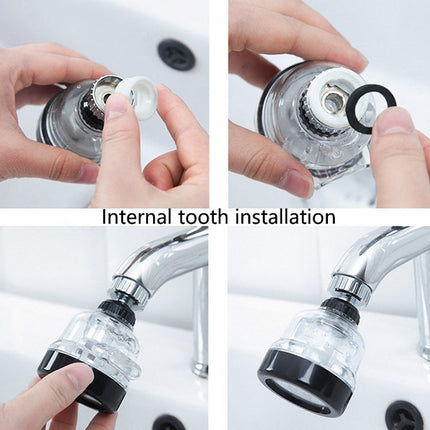 Internal tooth installation