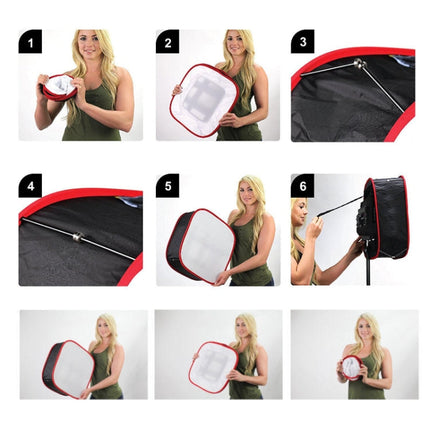 1

2

3

4

5

6