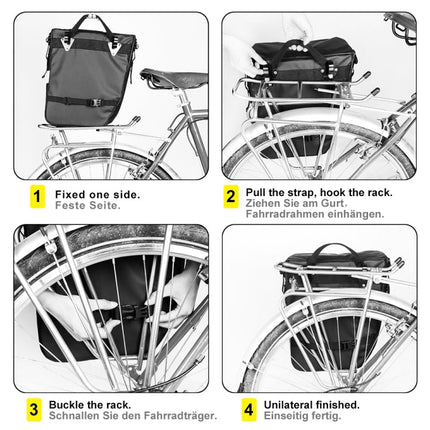 1 Fixed one side.
Feste Seite.

2 Pull the strap, hook the rack.
Ziehen Sie am Gurt.
Fahrradrahmen einhängen.

3 Buckle the rack.
Schnallen Sie den Fahrradträger.

4 Unilateral finished.
Einseitig fertig.