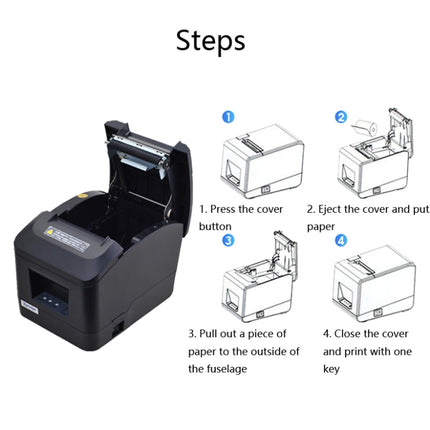 Steps

1

1. Press the cover button

2

2. Eject the cover and put paper

3

3. Pull out a piece of paper to the outside of the fuselage

4

4. Close the cover and print with one key