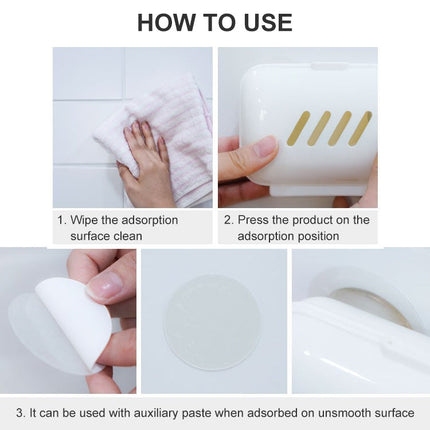 HOW TO USE

1. Wipe the adsorption surface clean

2. Press the product on the adsorption position

3. It can be used with auxiliary paste when adsorbed on unsmooth surface