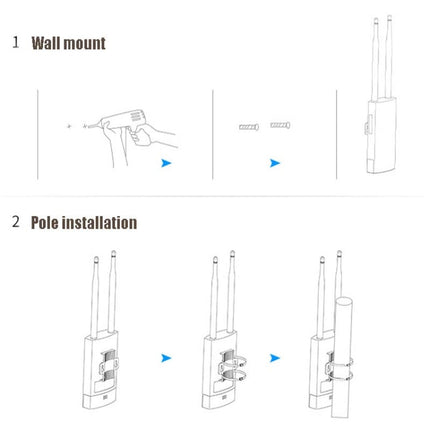 1 Wall mount

2 Pole installation