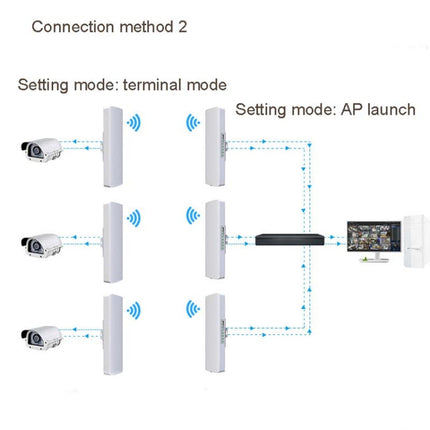 Connection method 2

Setting mode: terminal mode

Setting mode: AP launch