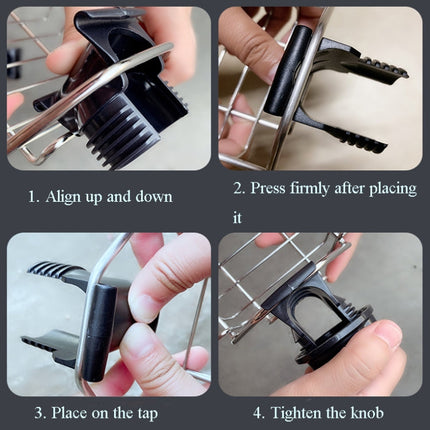 1. Align up and down

2. Press firmly after placing it

3. Place on the tap

4. Tighten the knob