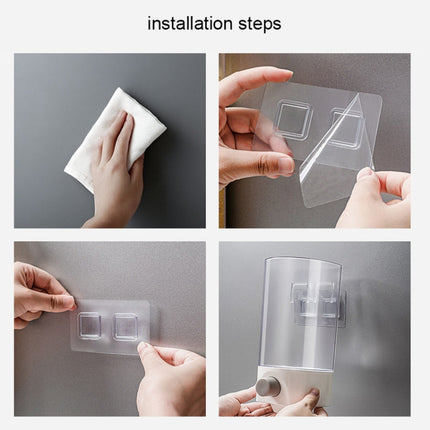 installation steps