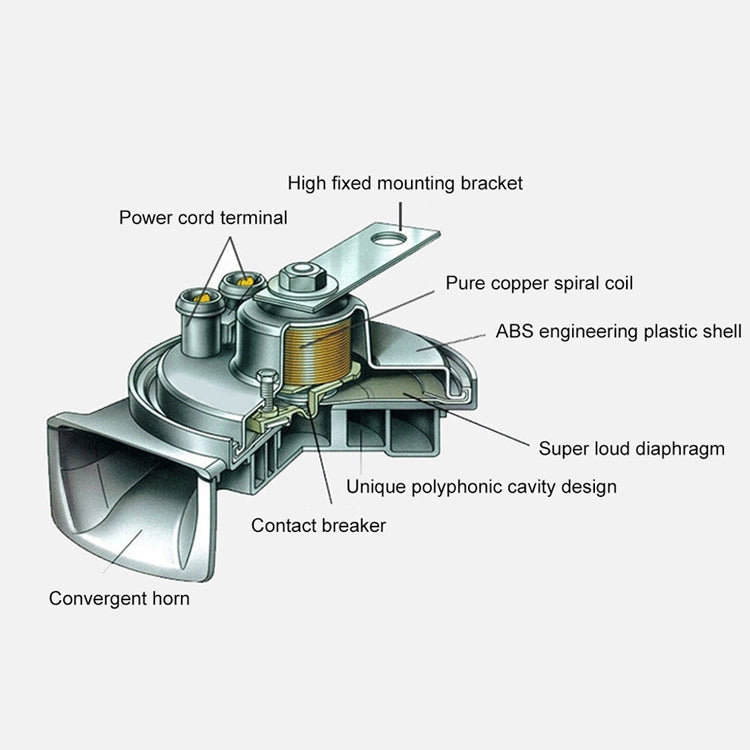 High fixed mounting bracket

Power cord terminal

Pure copper spiral coil

ABS engineering plastic shell

Super loud diaphragm

Unique polyphonic cavity design

Contact breaker

Convergent horn