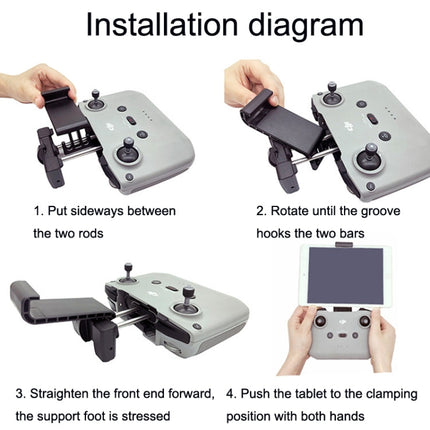 Installation diagram

1. Put sideways between the two rods

2. Rotate until the groove hooks the two bars

3. Straighten the front end forward, the support foot is stressed

4. Push the tablet to the clamping position with both hands