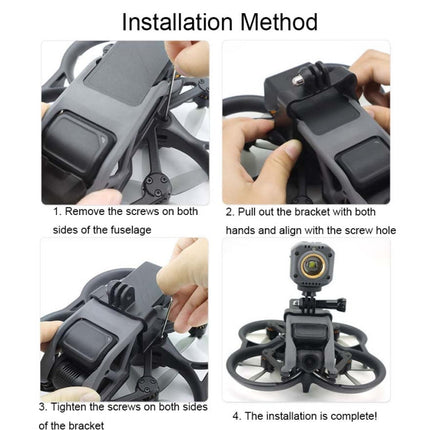 Installation Method

1. Remove the screws on both sides of the fuselage

2. Pull out the bracket with both hands and align with the screw hole

3. Tighten the screws on both sides of the bracket

4. The installation is complete!