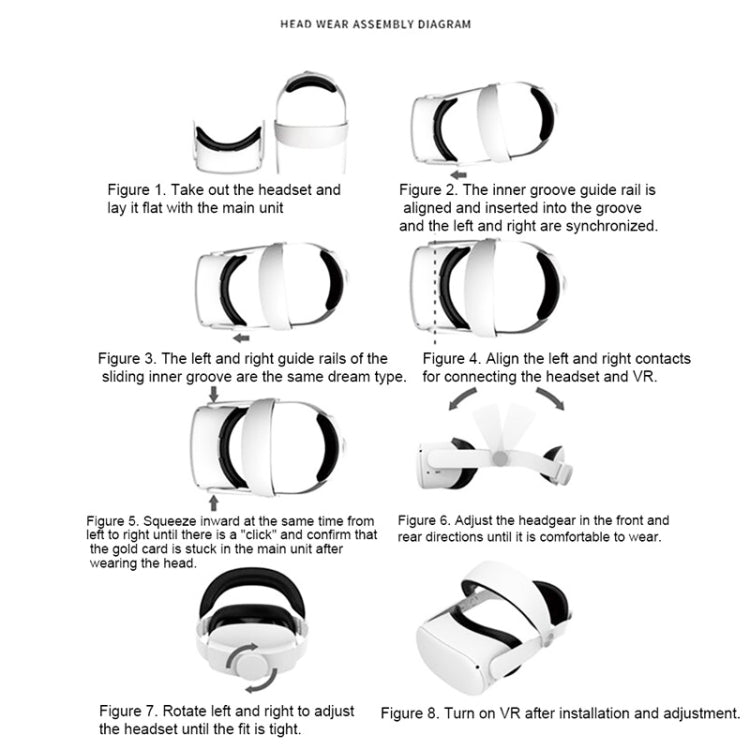 HEAD WEAR ASSEMBLY DIAGRAM

Figure 1. Take out the headset and lay it flat with the main unit

Figure 2. The inner groove guide rail is aligned and inserted into the groove and the left and right are synchronized.

Figure 3. The left and right guide rails of the sliding inner groove are the same dream type.

Figure 4. Align the left and right contacts for connecting the headset and VR.

Figure 5. Squeeze inward at the same time from left to right until there is a "click" and confirm that the gold card is stuck in the main unit after wearing the head.

Figure 6. Adjust the headgear in the front and rear directions until it is comfortable to wear.

Figure 7. Rotate left and right to adjust the headset until the fit is tight.

Figure 8. Turn on VR after installation and adjustment.