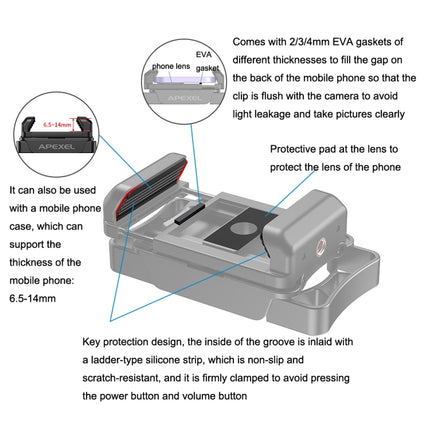 Comes with 2/3/4mm EVA gaskets of different thicknesses to fill the gap on the back of the mobile phone so that the clip is flush with the camera to avoid light leakage and take pictures clearly

phone lens

EVA gasket

APEXEL

6.5~14mm

APEXEL

Protective pad at the lens to protect the lens of the phone

It can also be used with a mobile phone case, which can support the thickness of the mobile phone: 6.5-14mm

Key protection design, the inside of the groove is inlaid with a ladder-type silicone strip, which is non-slip and scratch-resistant, and it is firmly clamped to avoid pressing the power button and volume button